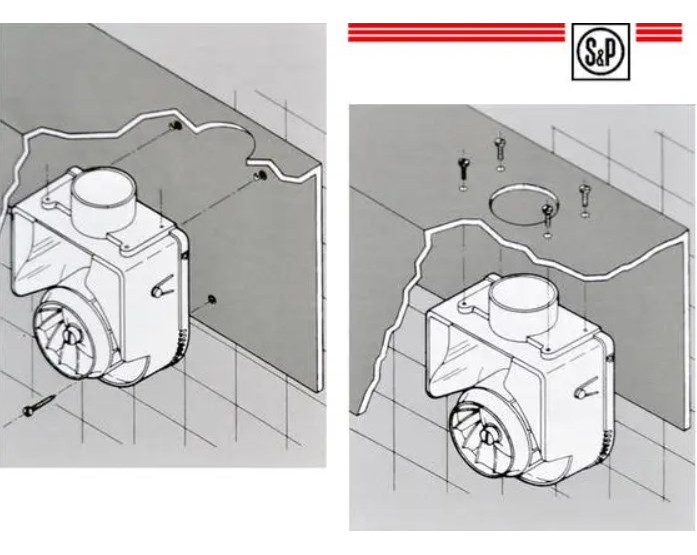 S&P